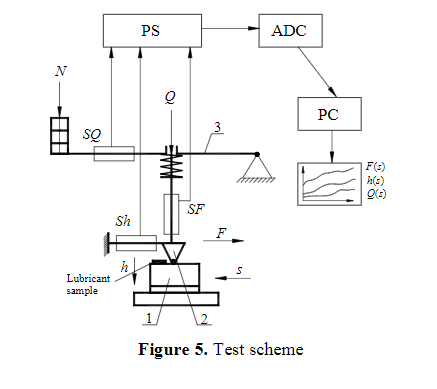 PS

ADC

N

Q

PC

SQ

3

$F(s)$
$h(s)$
$Q(s)$

SF

Sh

F

h

s

Lubricant sample

1

2

**Figure 5.** Test scheme